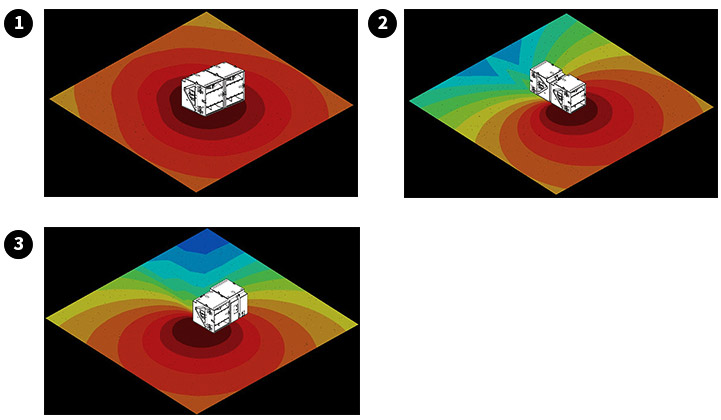 1

2

3