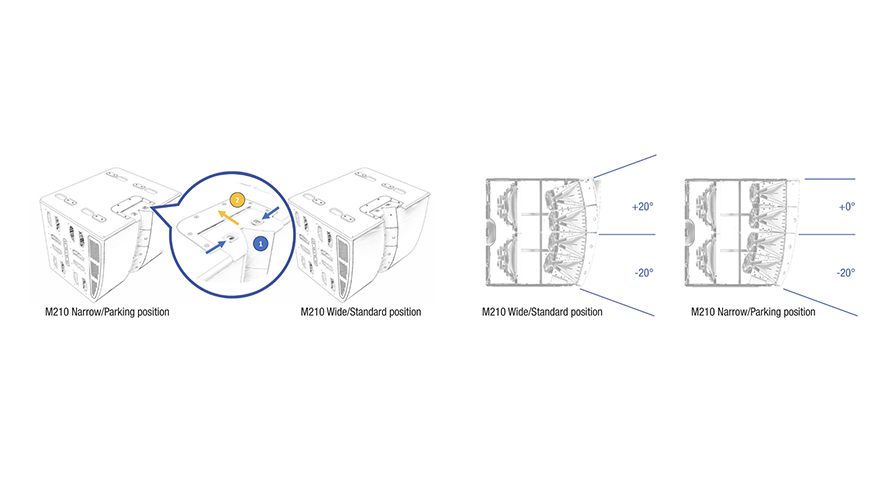 2

1

M210 Narrow/Parking position

M210 Wide/Standard position

+20°

-20°

M210 Wide/Standard position

+0°

-20°

M210 Narrow/Parking position